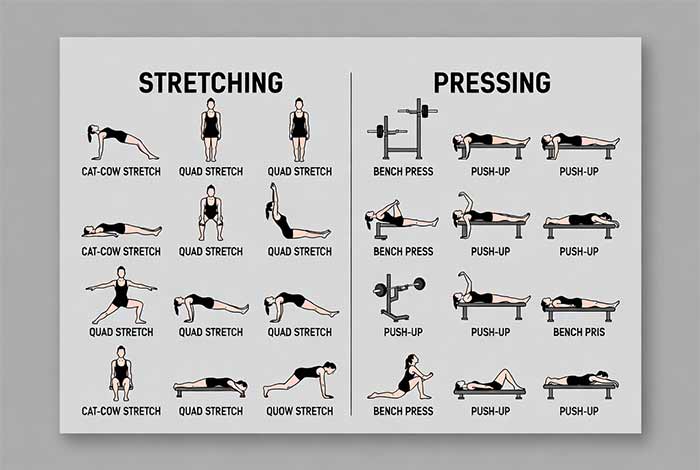 STRETCHING

CAT-COW STRETCH
QUAD STRETCH
QUAD STRETCH

CAT-COW STRETCH
QUAD STRETCH
QUAD STRETCH

QUAD STRETCH
QUAD STRETCH
QUAD STRETCH

CAT-COW STRETCH
QUAD STRETCH
QUOW STRETCH

PRESSING

BENCH PRESS
PUSH-UP
PUSH-UP

BENCH PRESS
PUSH-UP
PUSH-UP

PUSH-UP
PUSH-UP
BENCH PRIS

BENCH PRESS
PUSH-UP
PUSH-UP